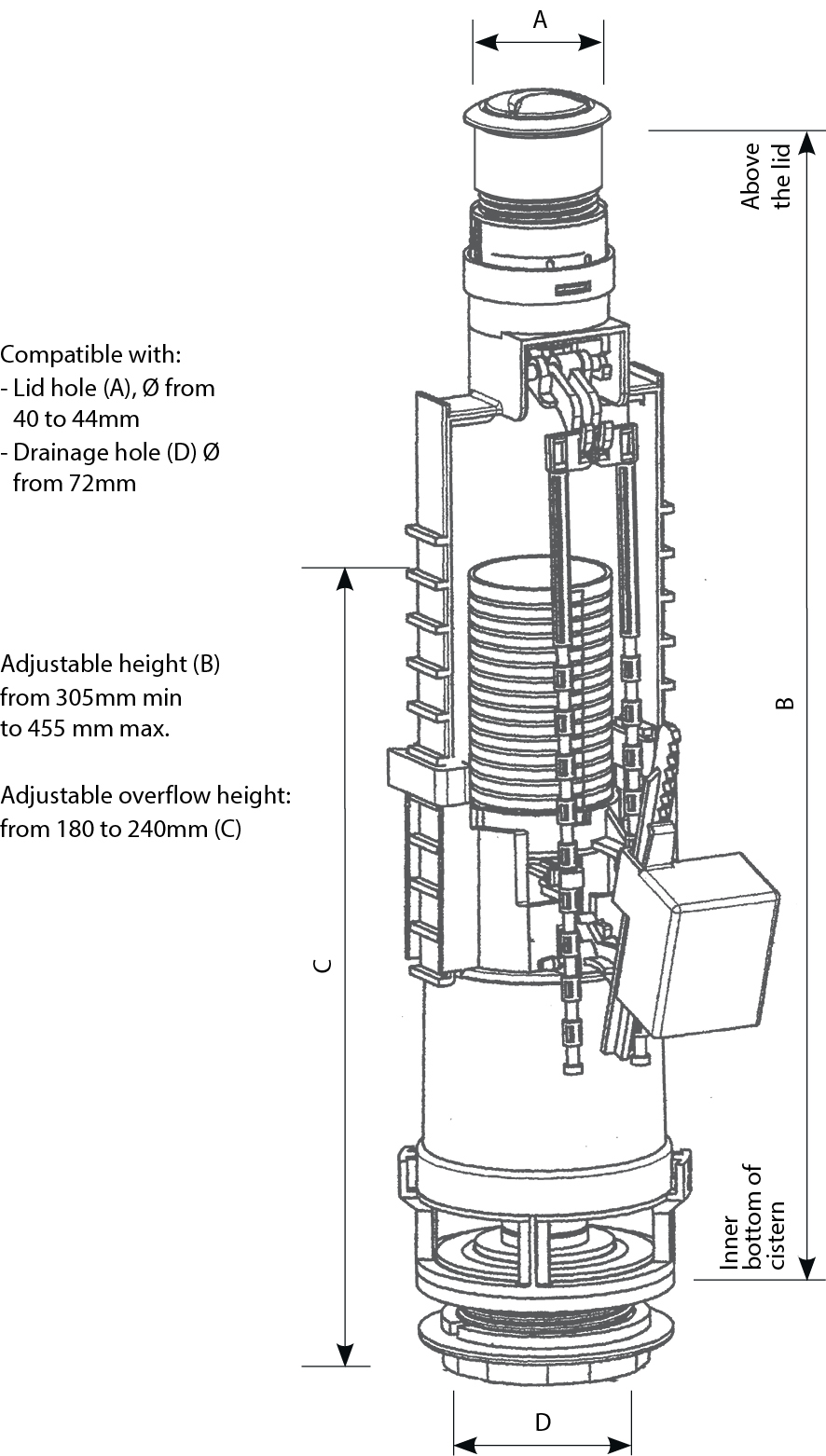 A

Above the lid

Compatible with:
- Lid hole (A), Ø from 40 to 44mm
- Drainage hole (D) Ø from 72mm

Adjustable height (B) from 305mm min to 455 mm max.

Adjustable overflow height: from 180 to 240mm (C)

B

C

Inner bottom of cistern

D